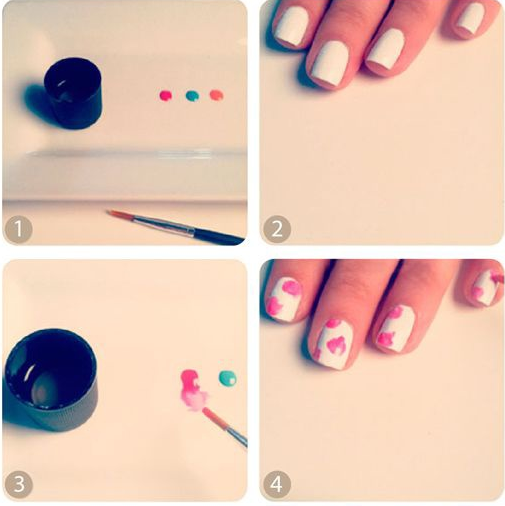 1

2

3

4